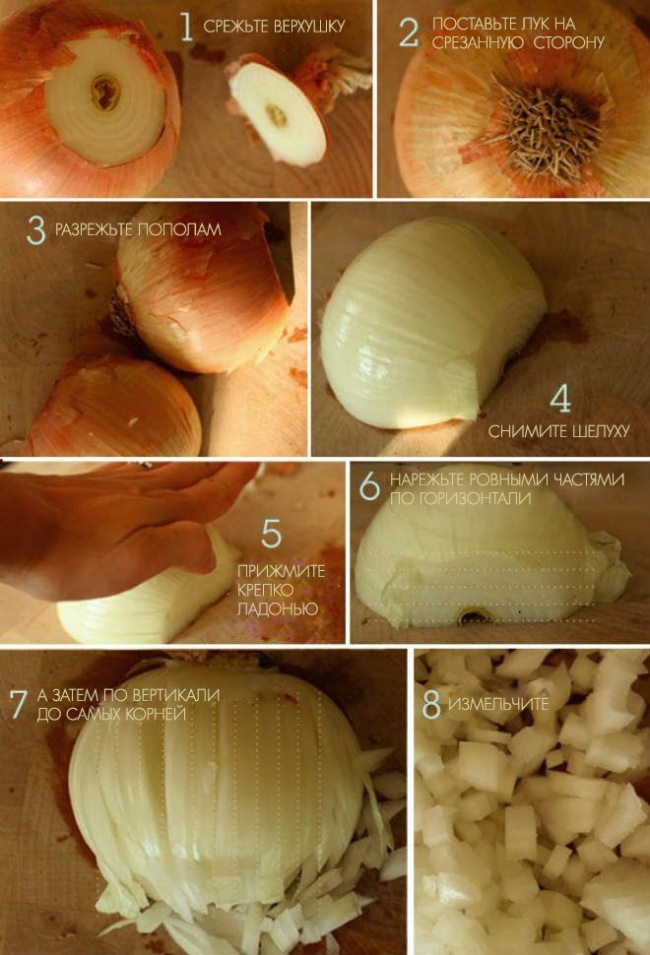 1 СРЕЖЬТЕ ВЕРХУШКУ

2 ПОСТАВЬТЕ ЛУК НА СРЕЗАННУЮ СТОРОНУ

3 РАЗРЕЖЬТЕ ПОПОЛАМ

4 СНИМИТЕ ШЕЛУХУ

5 ПРИЖМИТЕ КРЕПКО ЛАДОНЬЮ

6 НАРЕЖЬТЕ РОВНЫМИ ЧАСТЯМИ ПО ГОРИЗОНТАЛИ

7 А ЗАТЕМ ПО ВЕРТИКАЛИ ДО САМЫХ КОРНЕЙ

8 ИЗМЕЛЬЧИТЕ